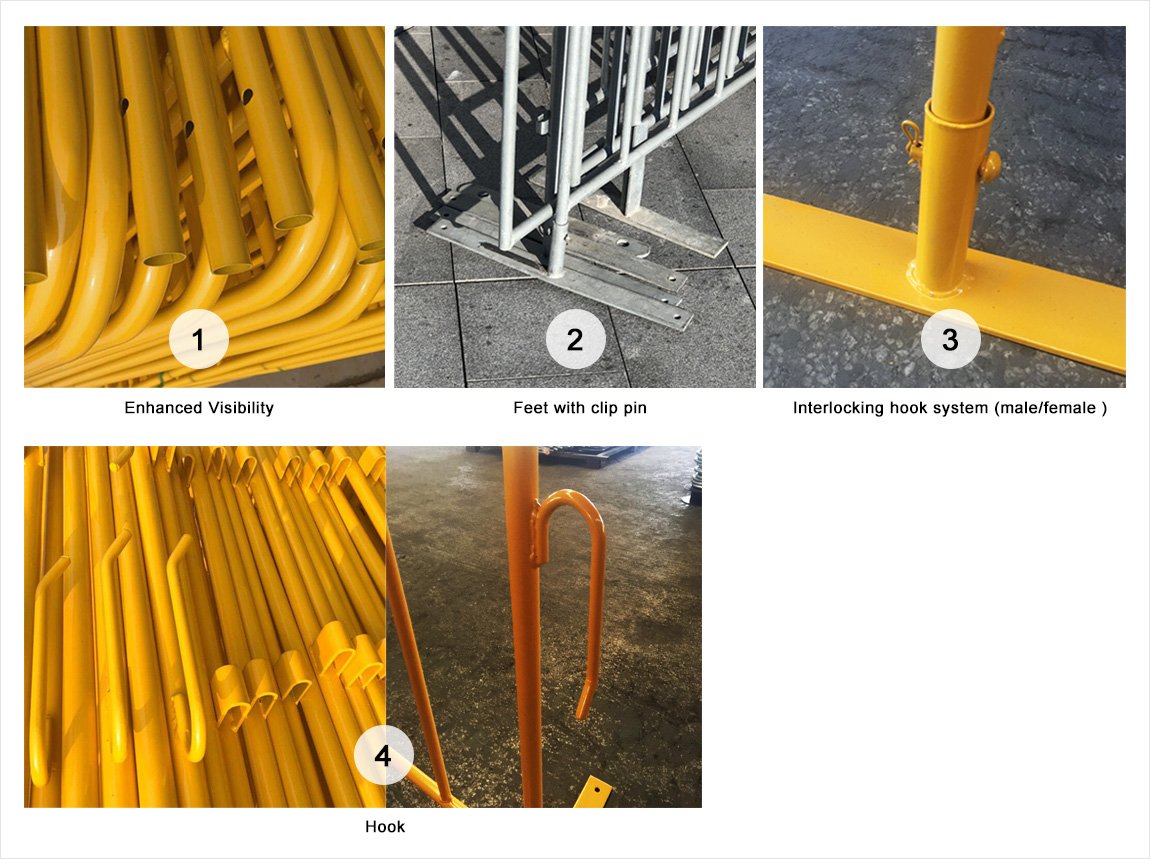 1

Enhanced Visibility

2

Feet with clip pin

3

Interlocking hook system (male/female )

4

Hook