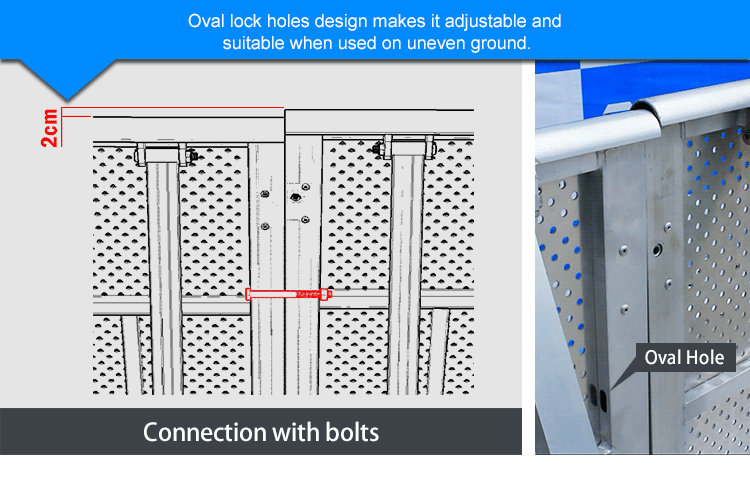 Oval lock holes design makes it adjustable and suitable when used on uneven ground.

2cm

Connection with bolts

Oval Hole