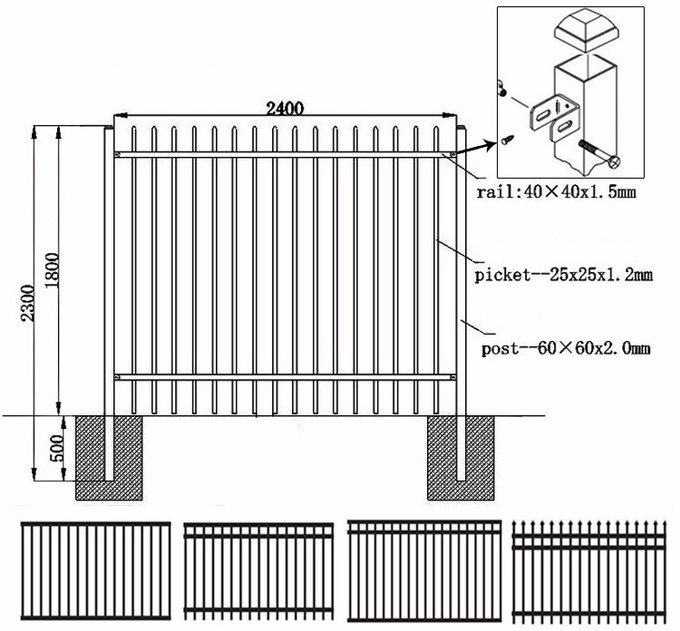 2400

2300

1800

500

rail:40×40x1.5mm

picket--25x25x1.2mm

post--60×60x2.0mm