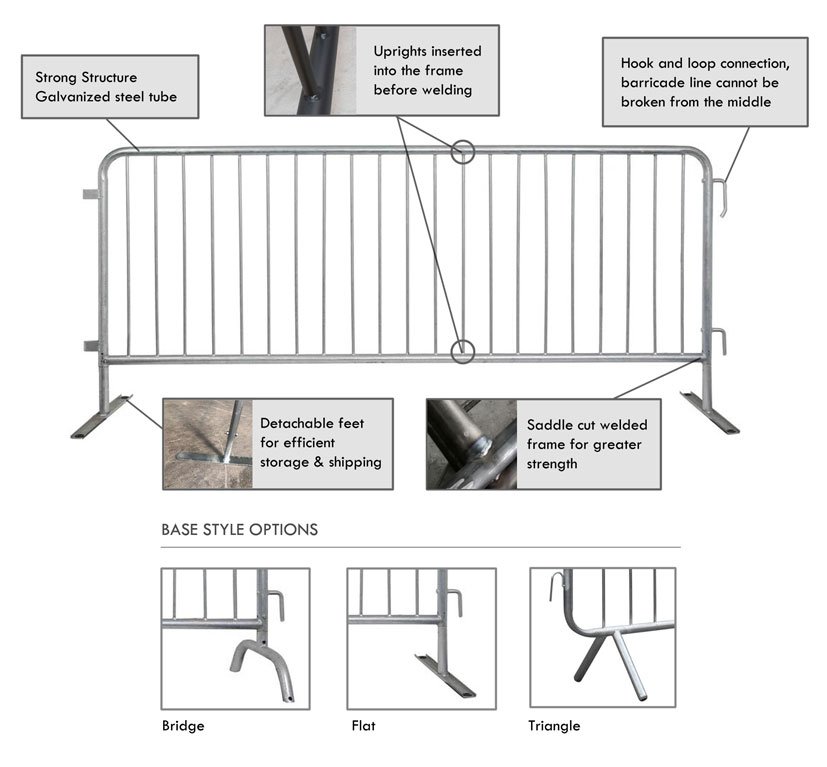 Strong Structure
Galvanized steel tube

Uprights inserted into the frame before welding

Hook and loop connection, barricade line cannot be broken from the middle

Detachable feet for efficient storage & shipping

Saddle cut welded frame for greater strength

BASE STYLE OPTIONS

Bridge

Flat

Triangle