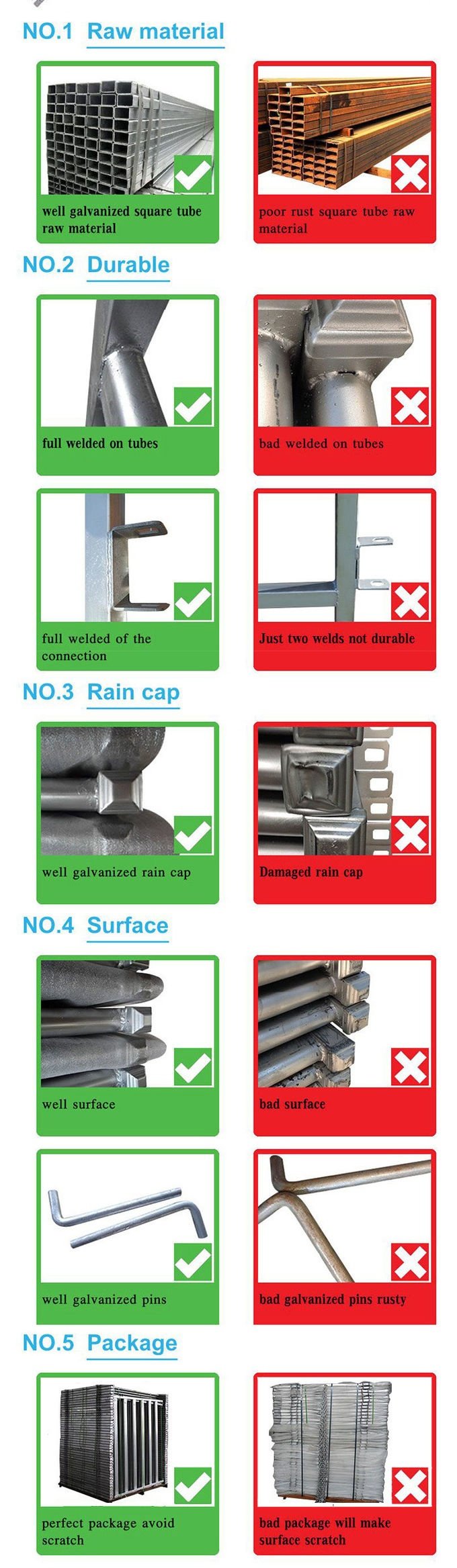 NO.1 Raw material

well galvanized square tube raw material

poor rust square tube raw material

NO.2 Durable

full welded on tubes

bad welded on tubes

full welded of the connection

Just two welds not durable

NO.3 Rain cap

well galvanized rain cap

Damaged rain cap

NO.4 Surface

well surface

bad surface

well galvanized pins

bad galvanized pins rusty

NO.5 Package

perfect package avoid scratch

bad package will make surface scratch